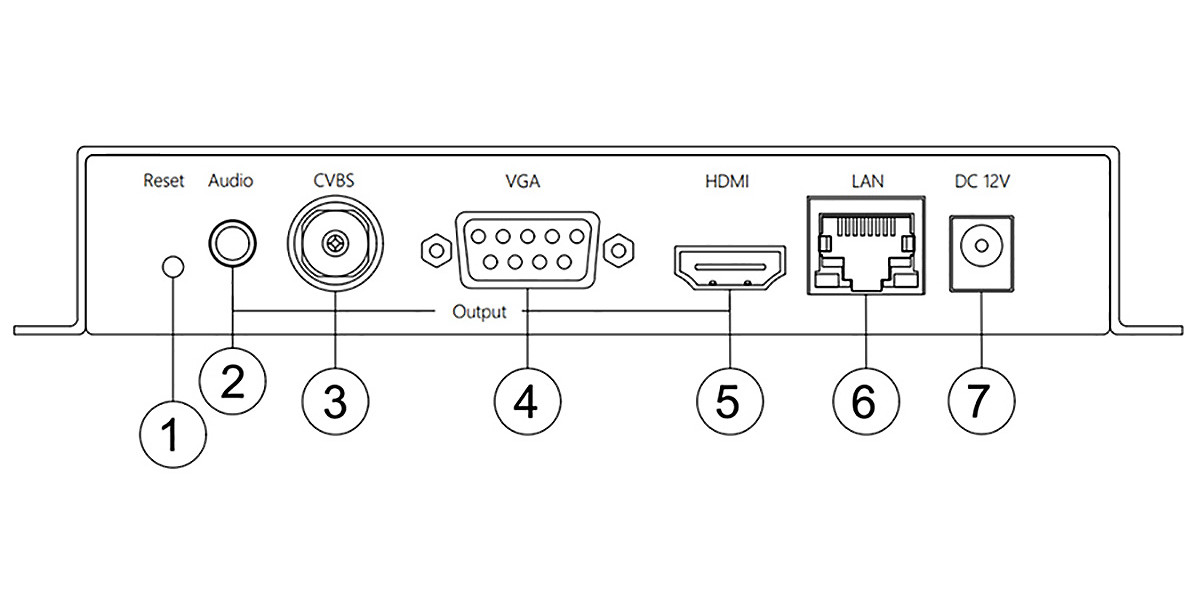 Reset Audio CVBS VGA HDMI LAN DC 12V

Output

1 2 3 4 5 6 7