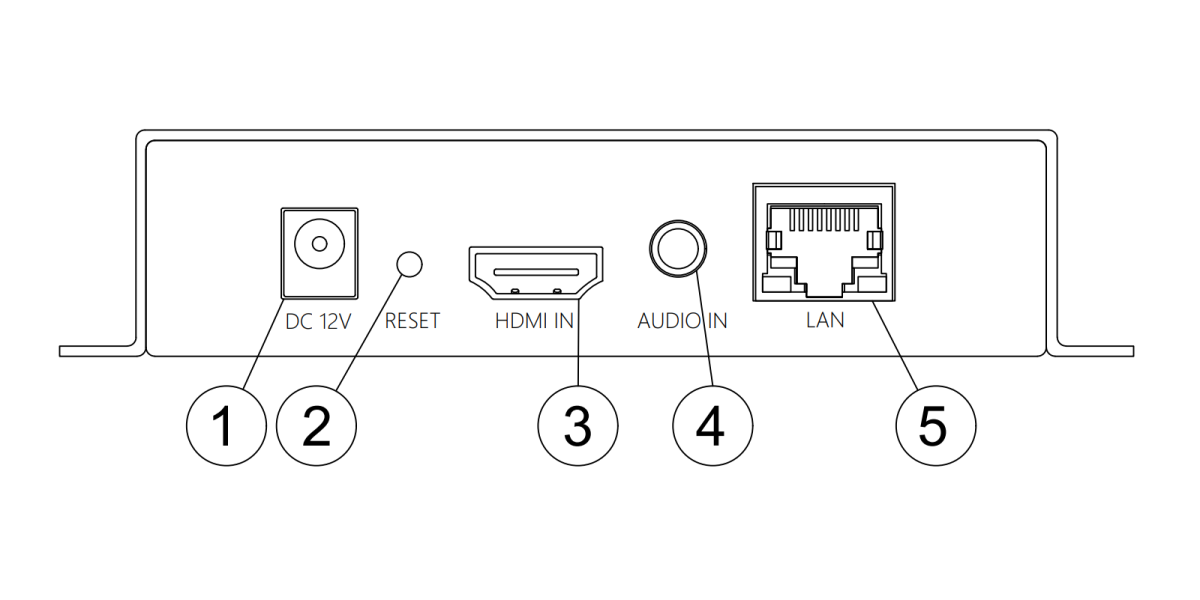 DC 12V RESET HDMI IN AUDIO IN LAN

1 2 3 4 5